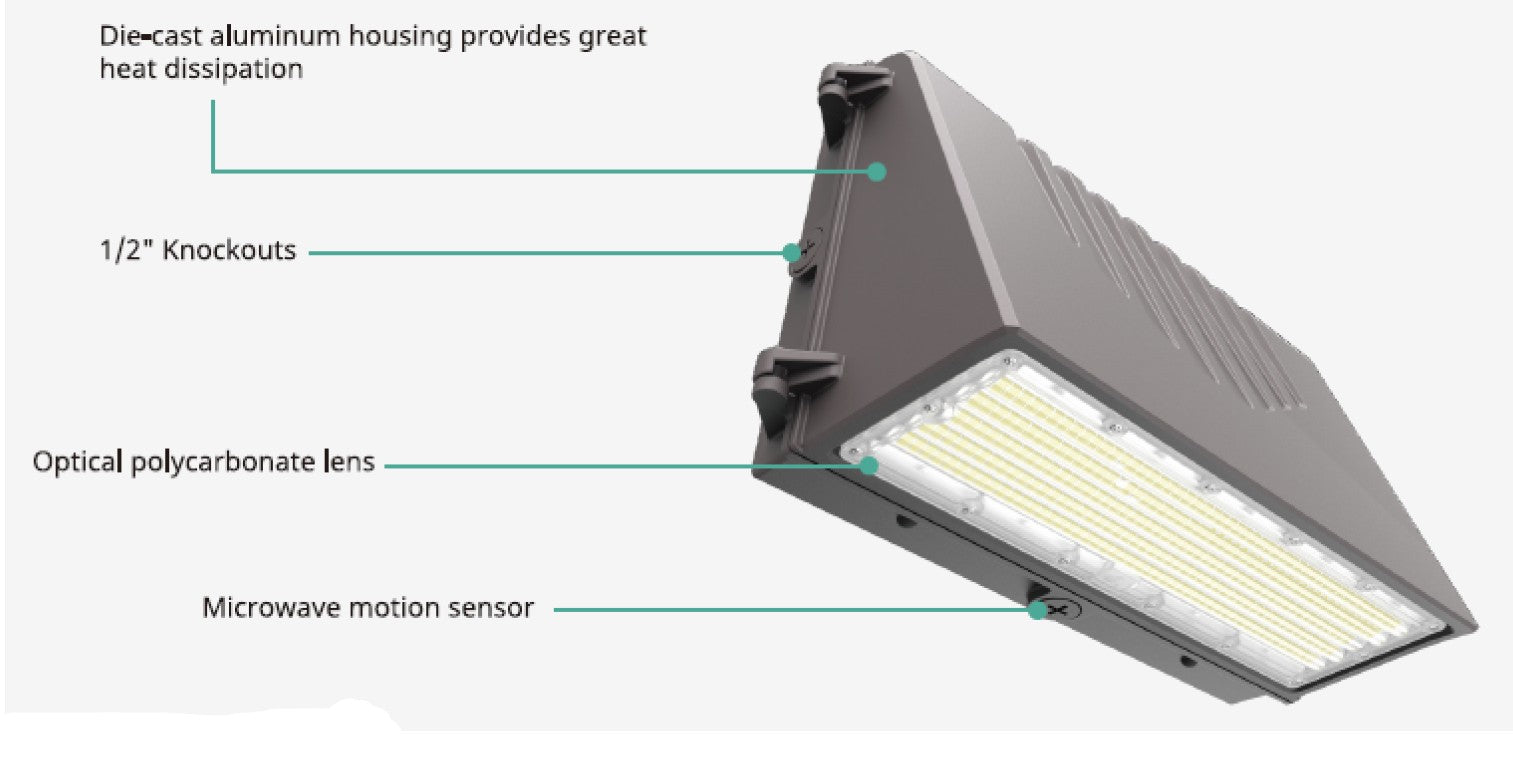 Die-cast aluminum housing provides great heat dissipation

1/2" Knockouts

Optical polycarbonate lens

Microwave motion sensor